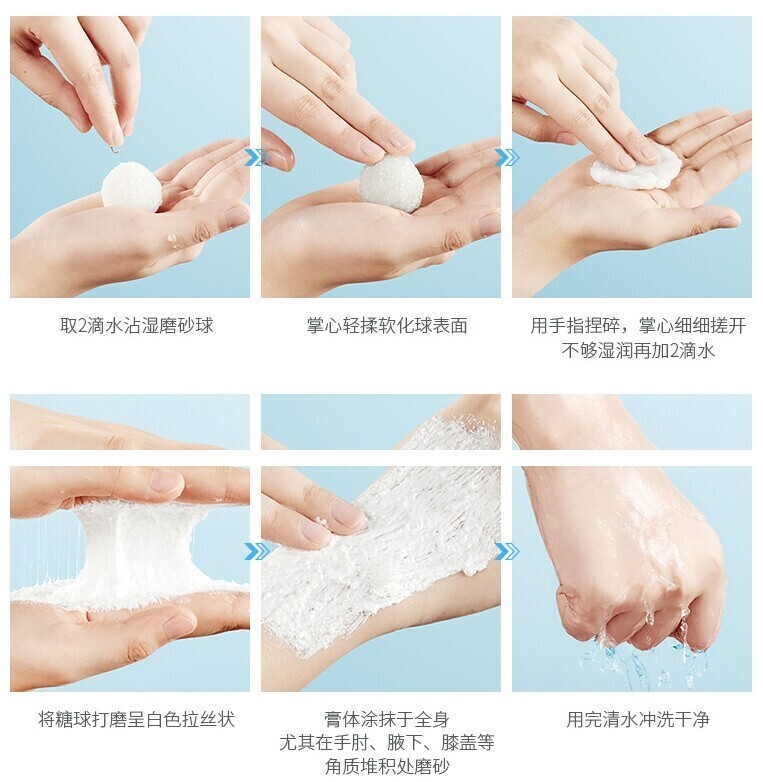 取2滴水沾湿磨砂球

掌心轻揉软化球表面

用手指捏碎，掌心细细搓开
不够湿润再加2滴水

将糖球打磨呈白色拉丝状

膏体涂抹于全身
尤其在手肘、腋下、膝盖等
角质堆积处磨砂

用完清水冲洗干净