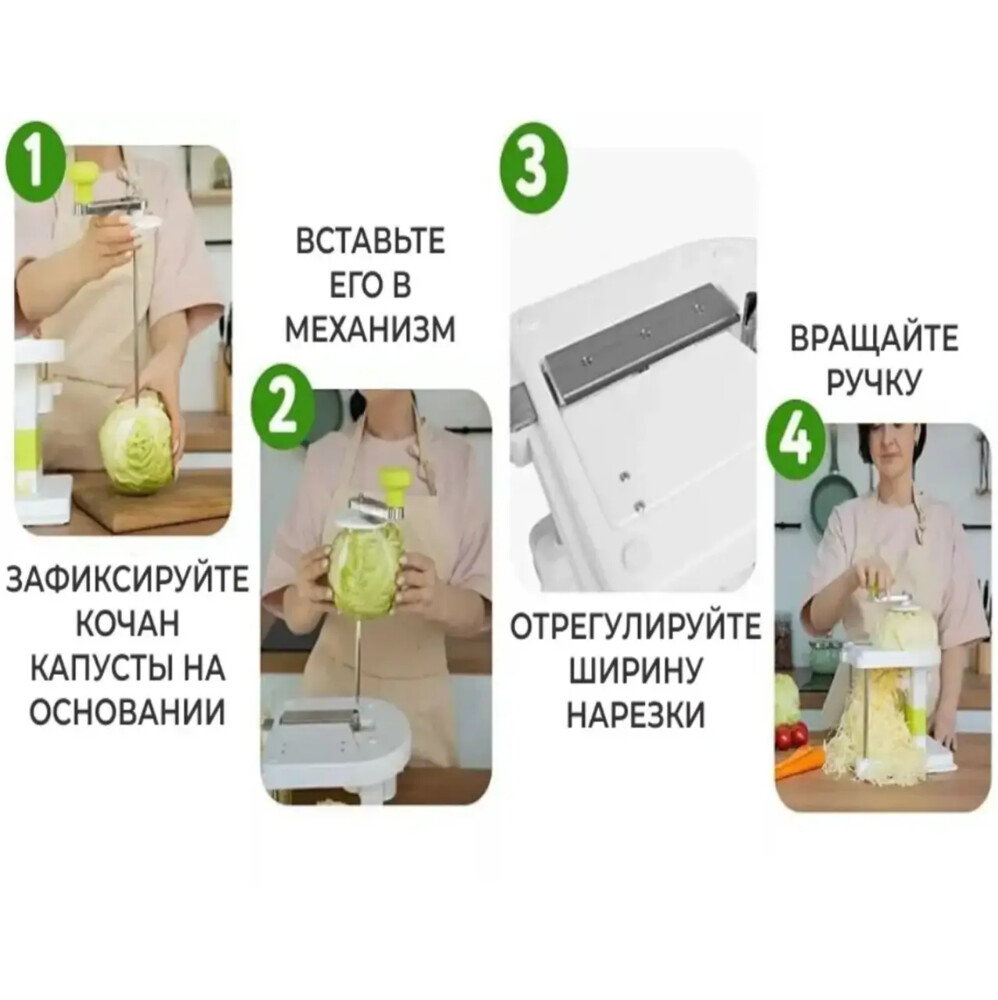 1

ЗАФИКСИРУЙТЕ КОЧАН КАПУСТЫ НА ОСНОВАНИИ

ВСТАВЬТЕ ЕГО В МЕХАНИЗМ

2

3

ОТРЕГУЛИРУЙТЕ ШИРИНУ НАРЕЗКИ

ВРАЩАЙТЕ РУЧКУ

4